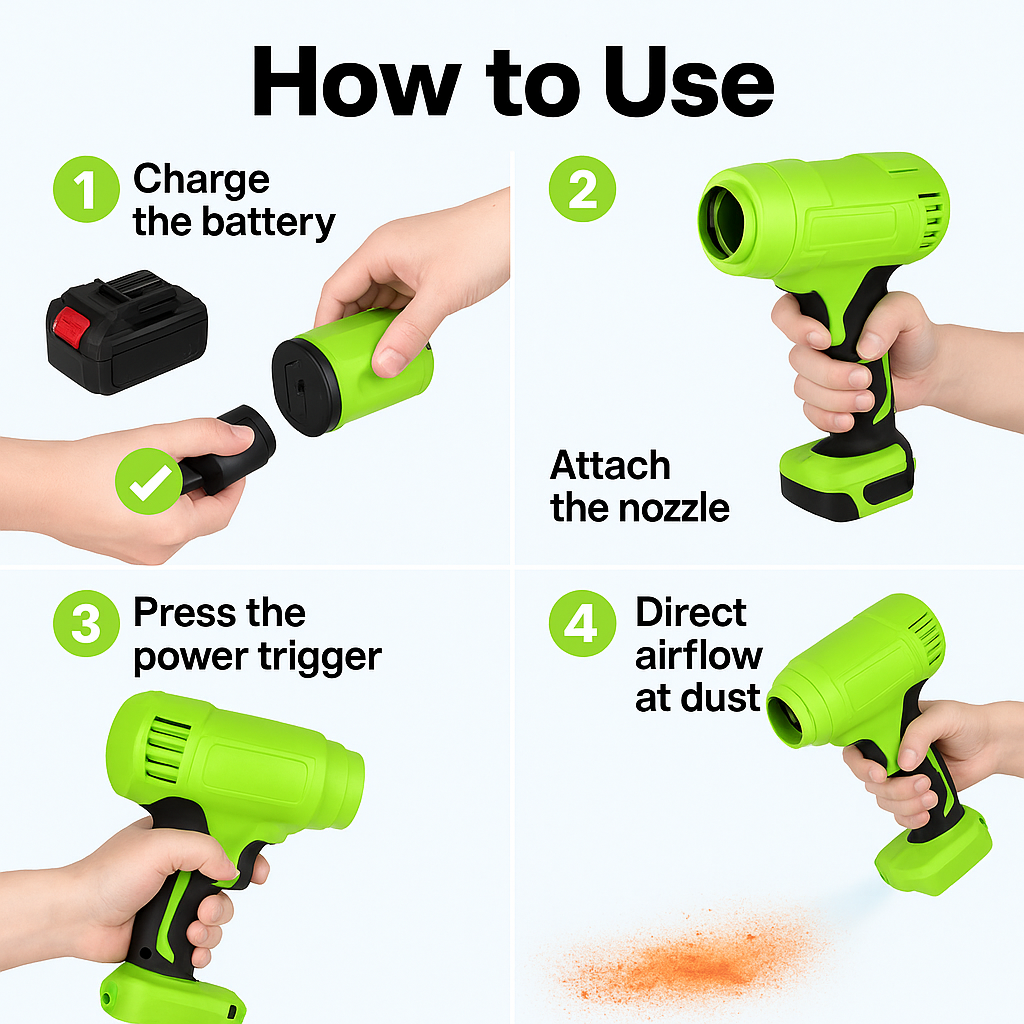 How to Use

1 Charge the battery

2

Attach the nozzle

3 Press the power trigger

4 Direct airflow at dust